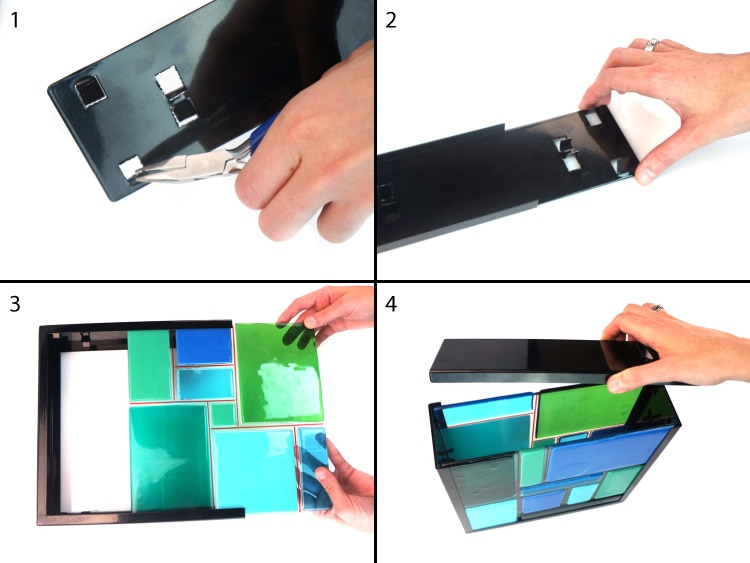 1

2

3

4